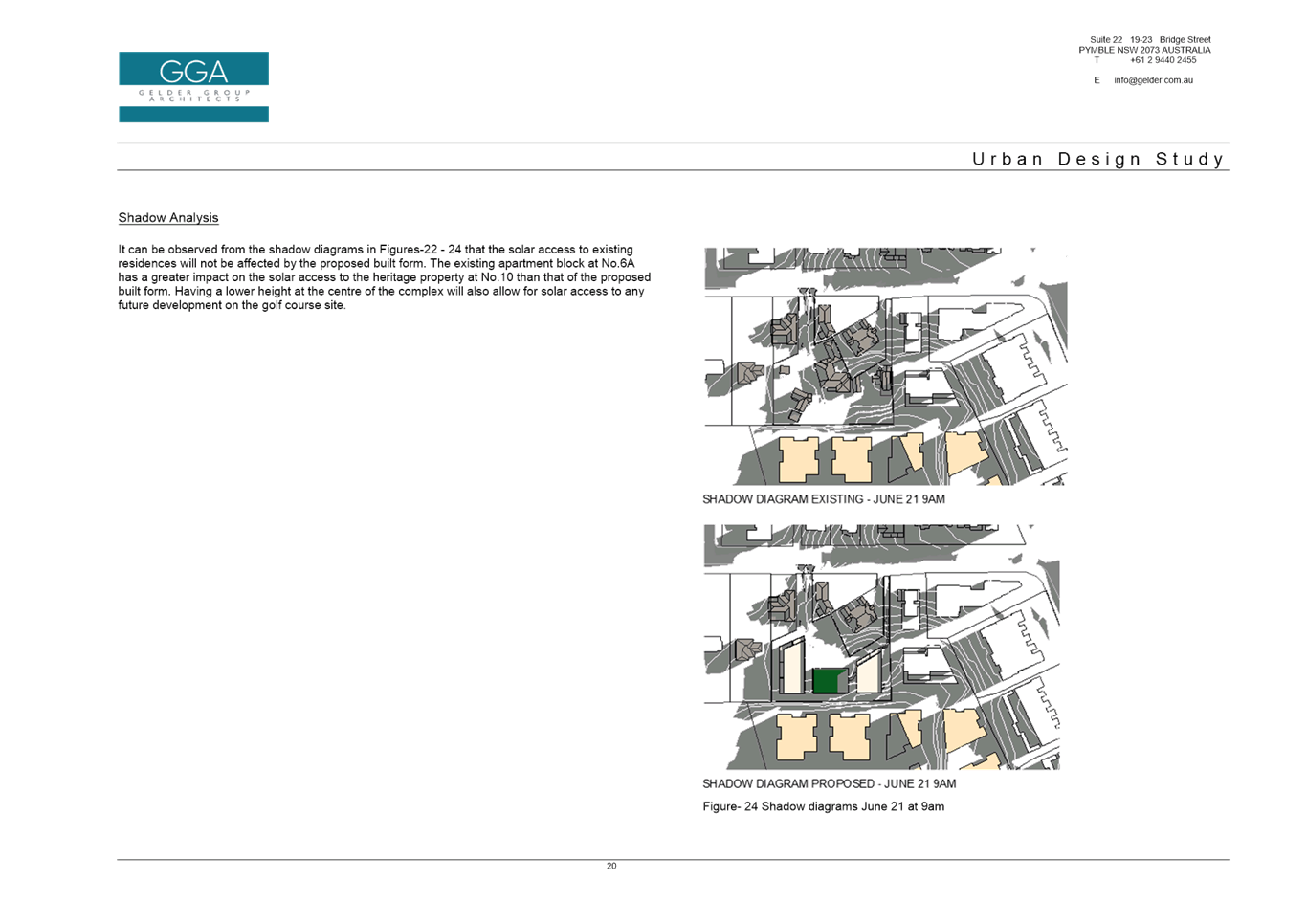 GGA
GELDER GROUP ARCHITECTS

Suite 22 19-23 Bridge Street
PYMBLE NSW 2073 AUSTRALIA
T +61 2 9440 2455

E info@gelder.com.au

Urban Design Study

Shadow Analysis

It can be observed from the shadow diagrams in Figures-22 - 24 that the solar access to existing residences will not be affected by the proposed built form. The existing apartment block at No.6A has a greater impact on the solar access to the heritage property at No.10 than that of the proposed built form. Having a lower height at the centre of the complex will also allow for solar access to any future development on the golf course site.

SHADOW DIAGRAM EXISTING - JUNE 21 9AM

SHADOW DIAGRAM PROPOSED - JUNE 21 9AM

Figure- 24 Shadow diagrams June 21 at 9am

20