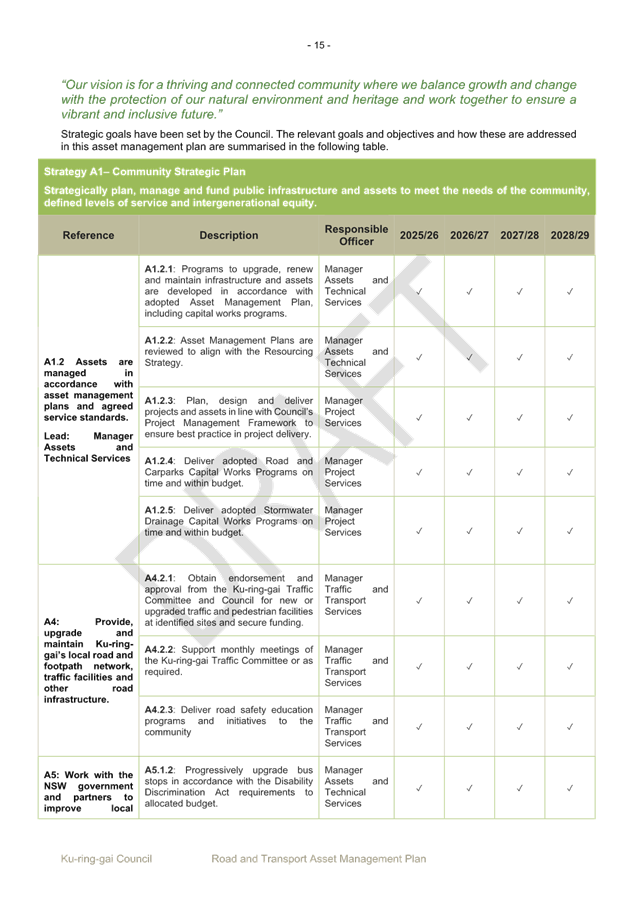 - 15 -

"Our vision is for a thriving and connected community where we balance growth and change with the protection of our natural environment and heritage and work together to ensure a vibrant and inclusive future."

Strategic goals have been set by the Council. The relevant goals and objectives and how these are addressed in this asset management plan are summarised in the following table.

Strategy A1– Community Strategic Plan

Strategically plan, manage and fund public infrastructure and assets to meet the needs of the community, defined levels of service and intergenerational equity.

| Reference | Description | Responsible Officer | 2025/26 | 2026/27 | 2027/28 | 2028/29 |
|---|---|---|---|---|---|---|
| A1.2 Assets are managed in accordance with asset management plans and agreed service standards. Lead: Manager Assets and Technical Services | A1.2.1: Programs to upgrade, renew and maintain infrastructure and assets are developed in accordance with adopted Asset Management Plan, including capital works programs. | Manager Assets and Technical Services | ✓ | ✓ | ✓ | ✓ |
| | A1.2.2: Asset Management Plans are reviewed to align with the Resourcing Strategy. | Manager Assets and Technical Services | ✓ | ✓ | ✓ | ✓ |
| | A1.2.3: Plan, design and deliver projects and assets in line with Council's Project Management Framework to ensure best practice in project delivery. | Manager Project Services | ✓ | ✓ | ✓ | ✓ |
| | A1.2.4: Deliver adopted Road and Carparks Capital Works Programs on time and within budget. | Manager Project Services | ✓ | ✓ | ✓ | ✓ |
| | A1.2.5: Deliver adopted Stormwater Drainage Capital Works Programs on time and within budget. | Manager Project Services | ✓ | ✓ | ✓ | ✓ |
| A4: Provide, upgrade and maintain Ku-ring-gai's local road and footpath network, traffic facilities and other road infrastructure. | A4.2.1: Obtain endorsement and approval from the Ku-ring-gai Traffic Committee and Council for new or upgraded traffic and pedestrian facilities at identified sites and secure funding. | Manager Traffic and Transport Services | ✓ | ✓ | ✓ | ✓ |
| | A4.2.2: Support monthly meetings of the Ku-ring-gai Traffic Committee or as required. | Manager Traffic and Transport Services | ✓ | ✓ | ✓ | ✓ |
| | A4.2.3: Deliver road safety education programs and initiatives to the community | Manager Traffic and Transport Services | ✓ | ✓ | ✓ | ✓ |
| A5: Work with the NSW government and partners to improve local | A5.1.2: Progressively upgrade bus stops in accordance with the Disability Discrimination Act requirements to allocated budget. | Manager Assets and Technical Services | ✓ | ✓ | ✓ | ✓ |

DRAFT

Ku-ring-gai Council     Road and Transport Asset Management Plan